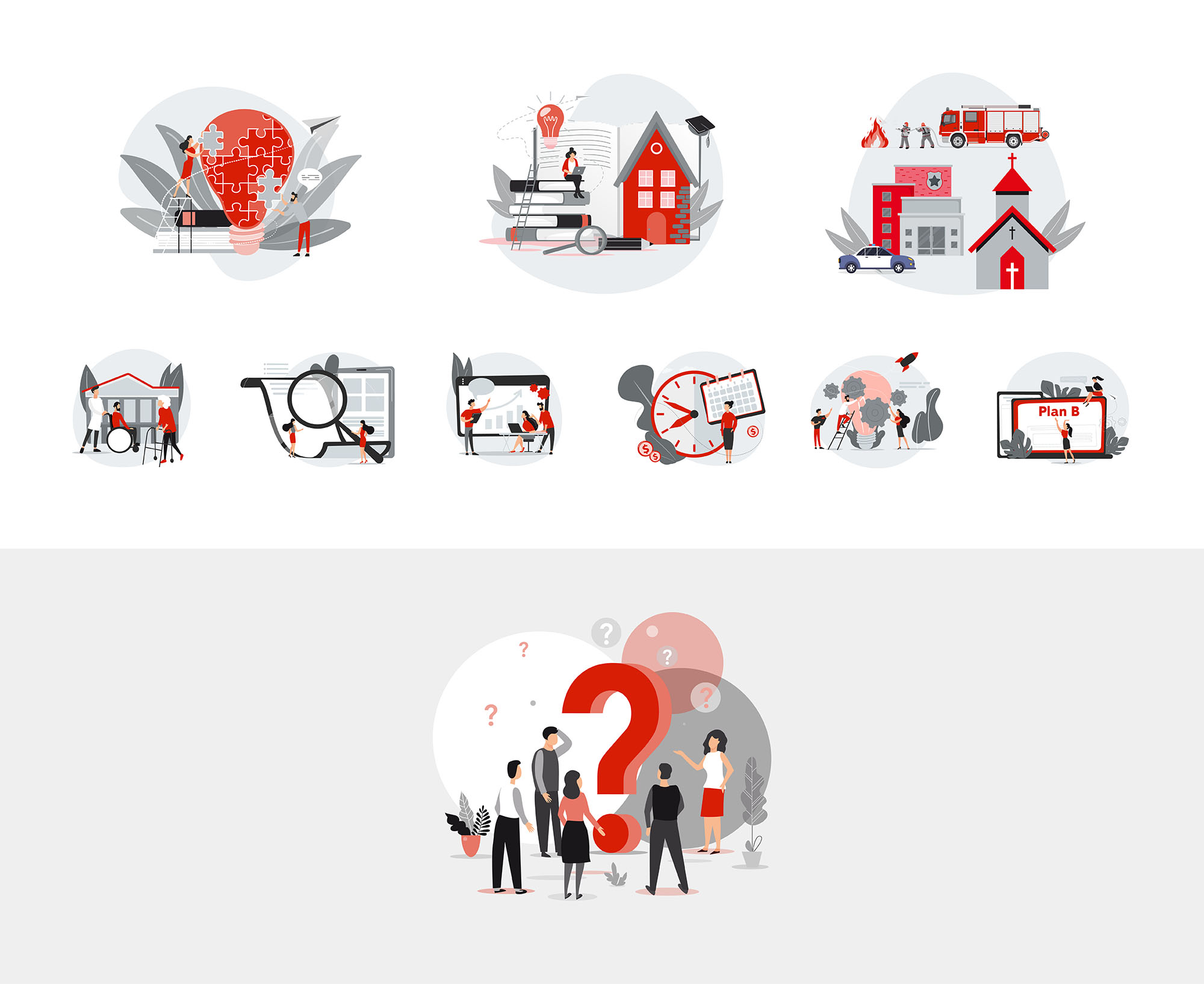 Plan B